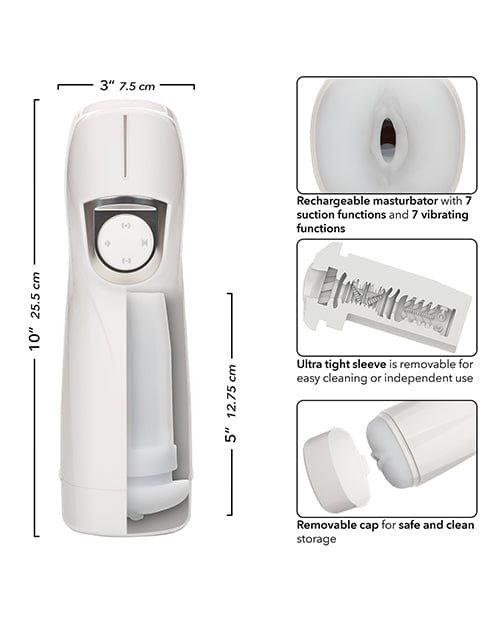 3" 7.5 cm

10" 25.5 cm

5" 12.75 cm

Rechargeable masturbator with 7 suction functions and 7 vibrating functions

Ultra tight sleeve is removable for easy cleaning or independent use

Removable cap for safe and clean storage